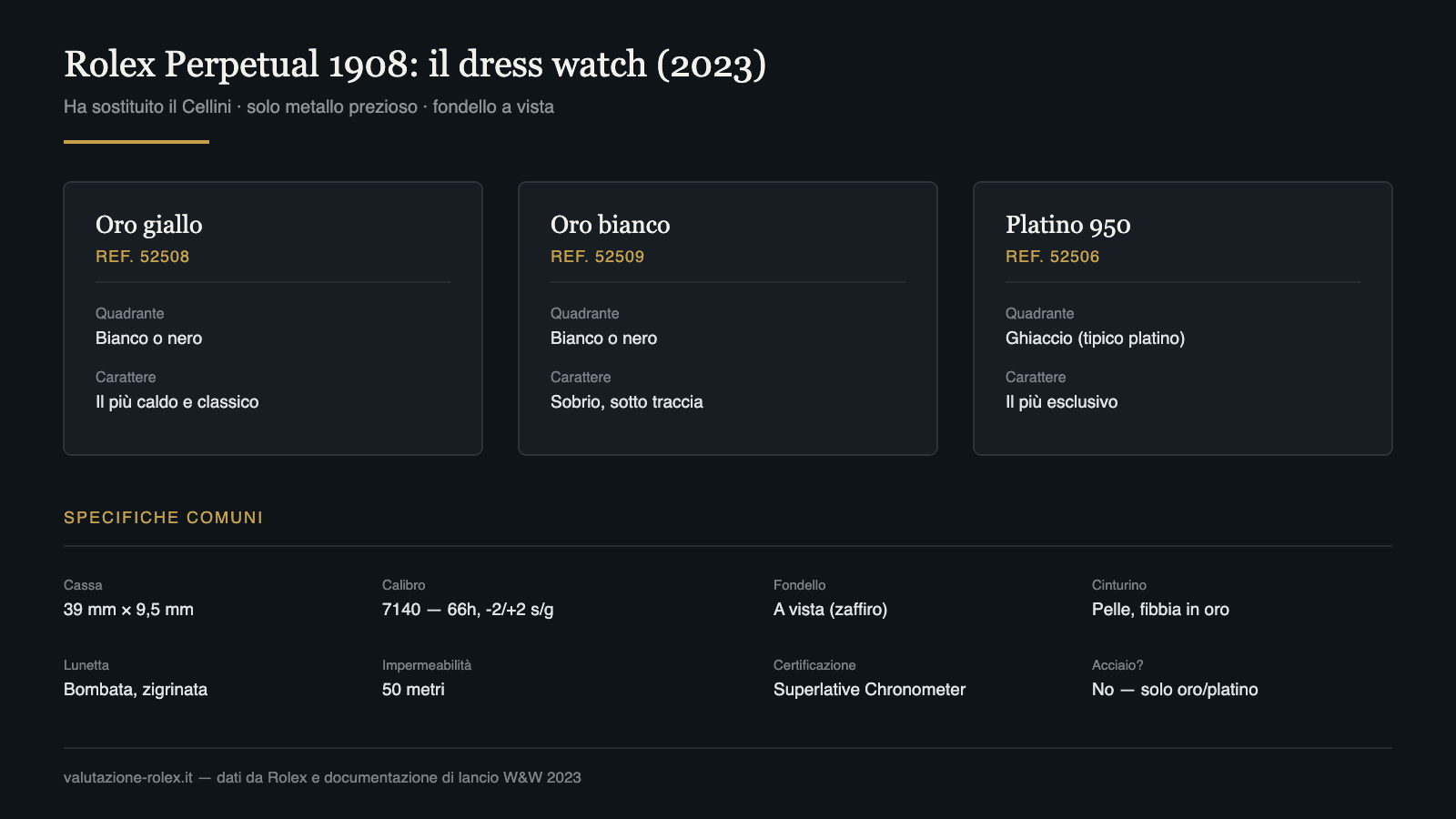 Rolex Perpetual 1908: il dress watch (2023)

Ha sostituito il Cellini · solo metallo prezioso · fondello a vista

Oro giallo
REF. 52508

Quadrante
Bianco o nero

Carattere
Il più caldo e classico

Oro bianco
REF. 52509

Quadrante
Bianco o nero

Carattere
Sobrio, sotto traccia

Platino 950
REF. 52506

Quadrante
Ghiaccio (tipico platino)

Carattere
Il più esclusivo

SPECIFICHE COMUNI

Cassa
39 mm × 9,5 mm

Calibro
7140 — 66h, -2/+2 s/g

Fondello
A vista (zaffiro)

Cinturino
Pelle, fibbia in oro

Lunetta
Bombata, zigrinata

Impermeabilità
50 metri

Certificazione
Superlative Chronometer

Acciaio?
No — solo oro/platino

valutazione-rolex.it — dati da Rolex e documentazione di lancio W&W 2023